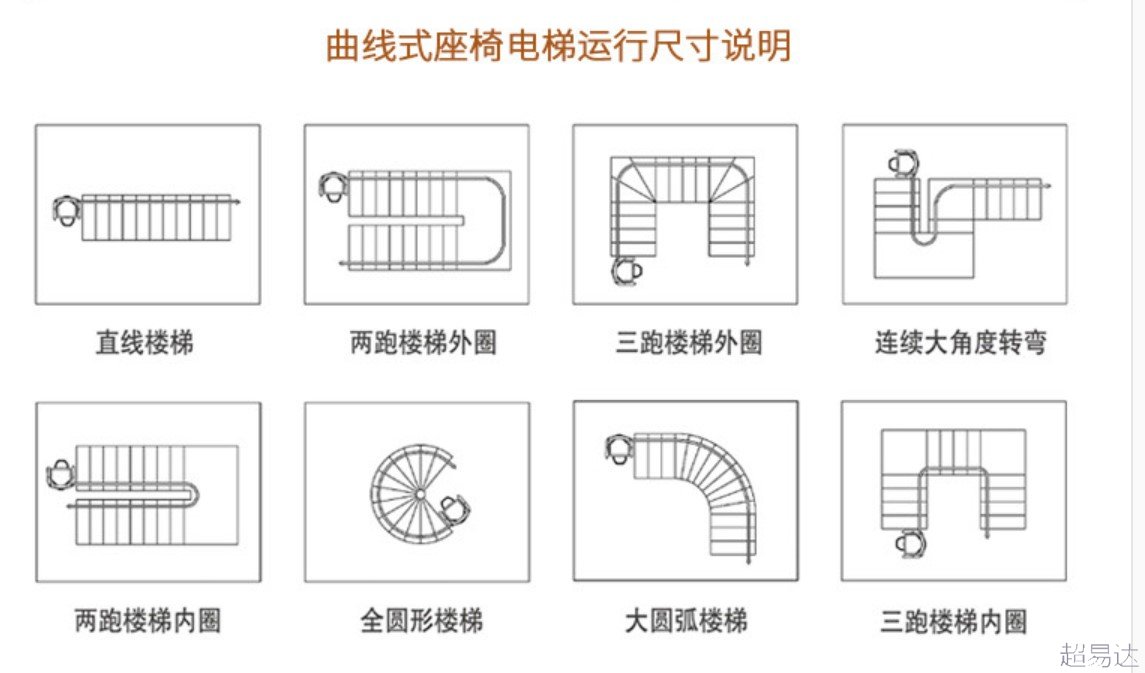 曲线式座椅电梯运行尺寸说明

直线楼梯

两跑楼梯外圈

三跑楼梯外圈

连续大角度转弯

两跑楼梯内圈

全圆形楼梯

大圆弧楼梯

三跑楼梯内圈

超易达